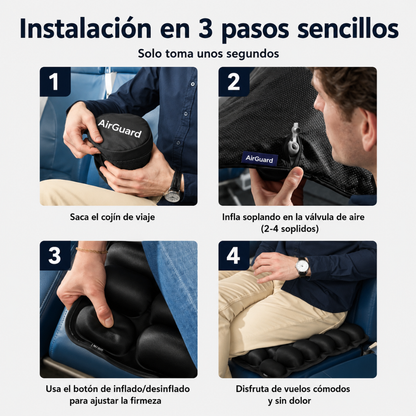 Instalación en 3 pasos sencillos

Solo toma unos segundos

1

AirGuard

Saca el cojín de viaje

2

AirGuard

Infla soplando en la válvula de aire (2-4 soplidos)

3

Usa el botón de inflado/desinflado para ajustar la firmeza

4

Disfruta de vuelos cómodos y sin dolor